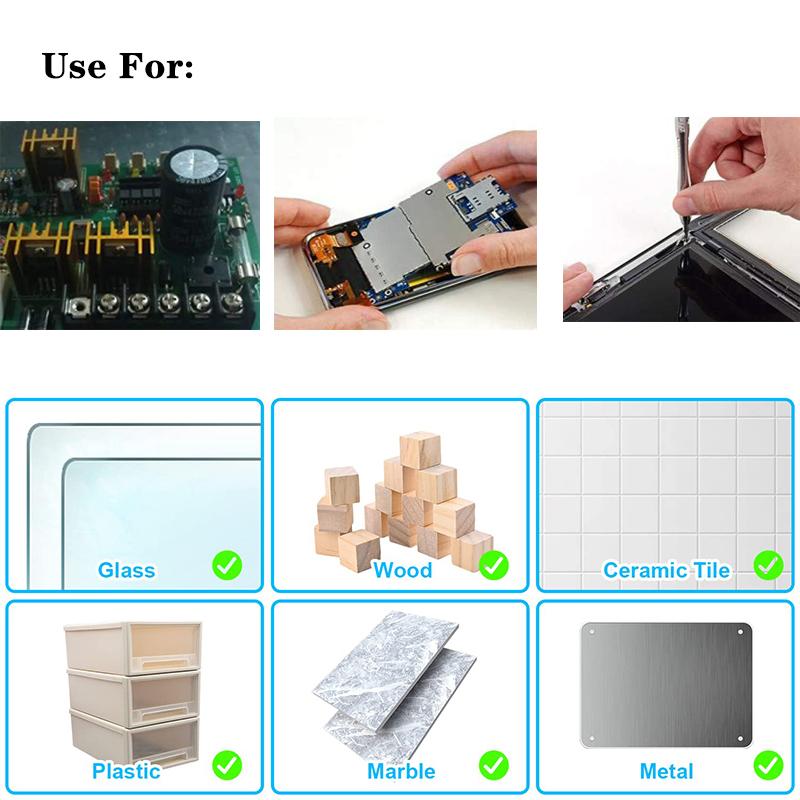 Use For:

Glass

Wood

Ceramic Tile

Plastic

Marble

Metal