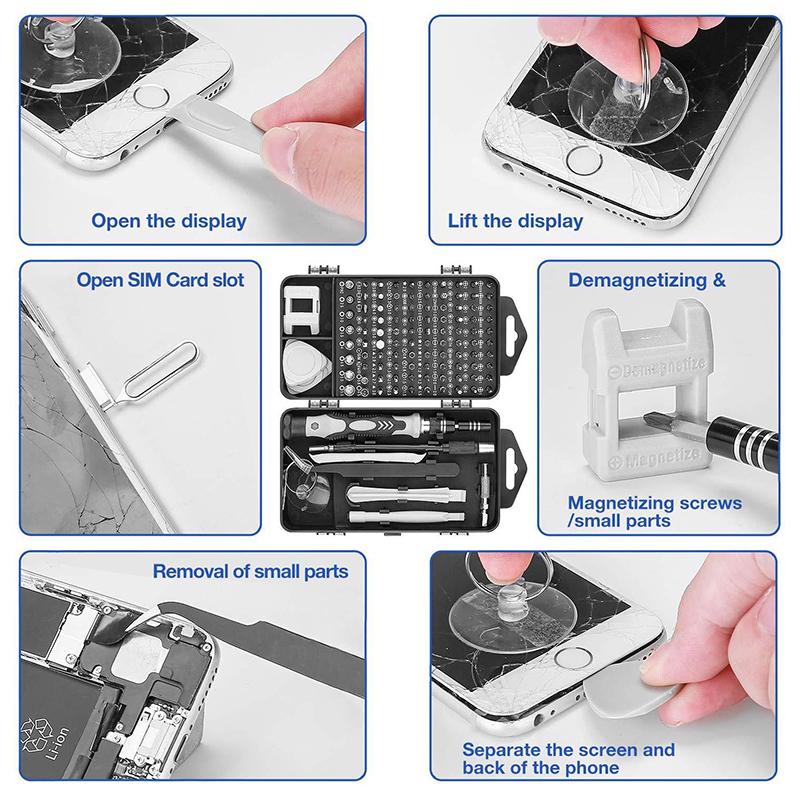 Open the display

Lift the display

Open SIM Card slot

Demagnetizing &

Demagnetize

Magnetize

Magnetizing screws /small parts

Removal of small parts

Li-ion

Separate the screen and back of the phone