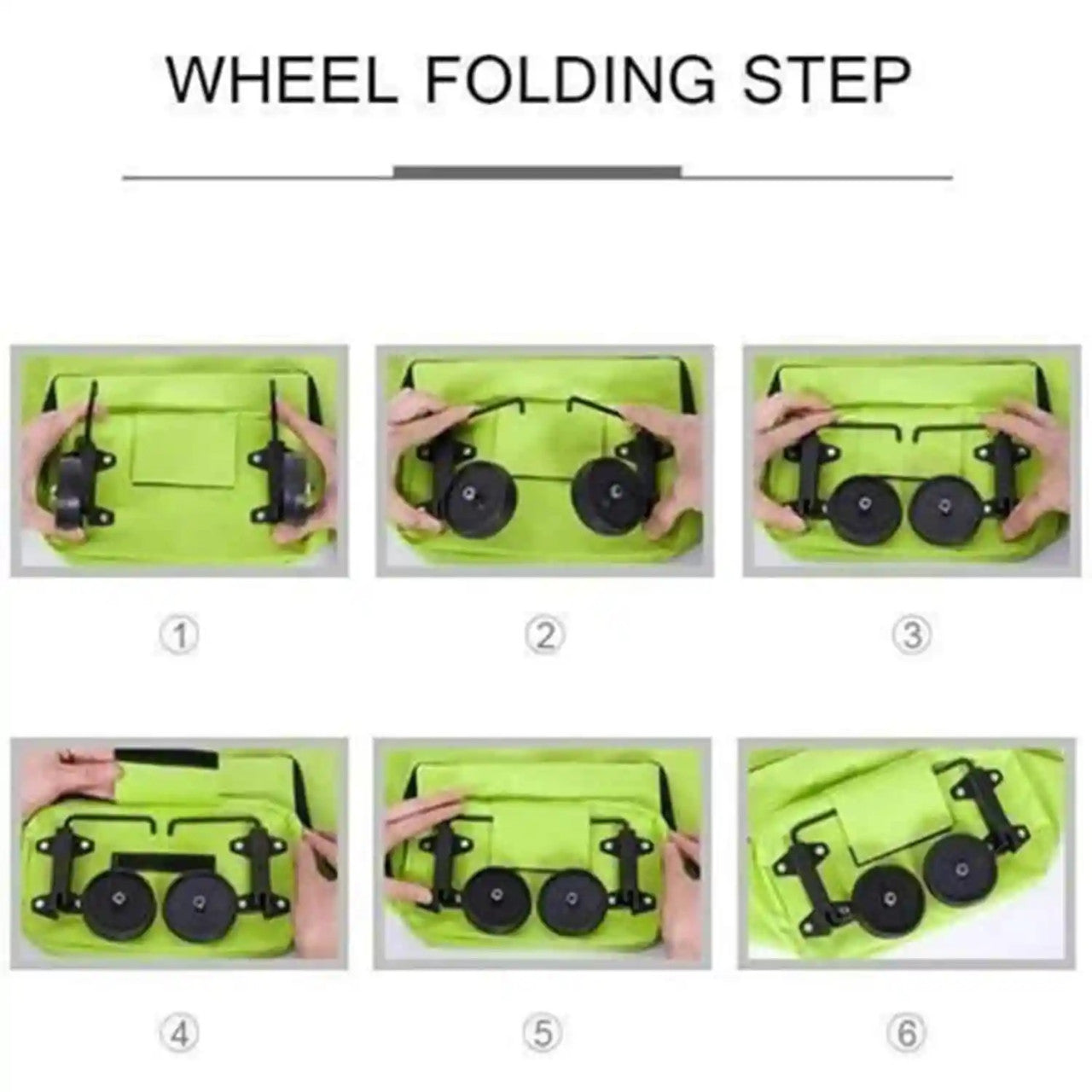 WHEEL FOLDING STEP

①

②

③

④

⑤

⑥